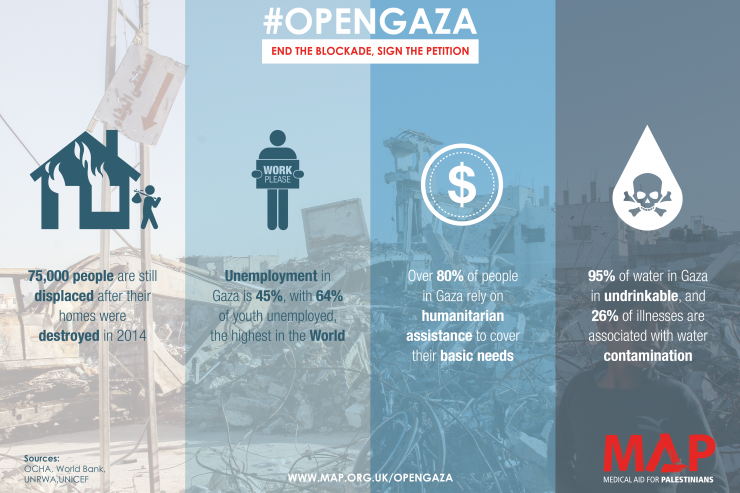 #OPENGAZA

END THE BLOCKADE, SIGN THE PETITION

WORK
PLEASE

$

75,000 people are still displaced after their homes were destroyed in 2014

Unemployment in Gaza is 45%, with 64% of youth unemployed, the highest in the World

Over 80% of people in Gaza rely on humanitarian assistance to cover their basic needs

95% of water in Gaza in undrinkable, and 26% of illnesses are associated with water contamination

Sources:
OCHA, World Bank, UNRWA,UNICEF

WWW.MAP.ORG.UK/OPENGAZA

MAP
MEDICAL AID FOR PALESTINIANS